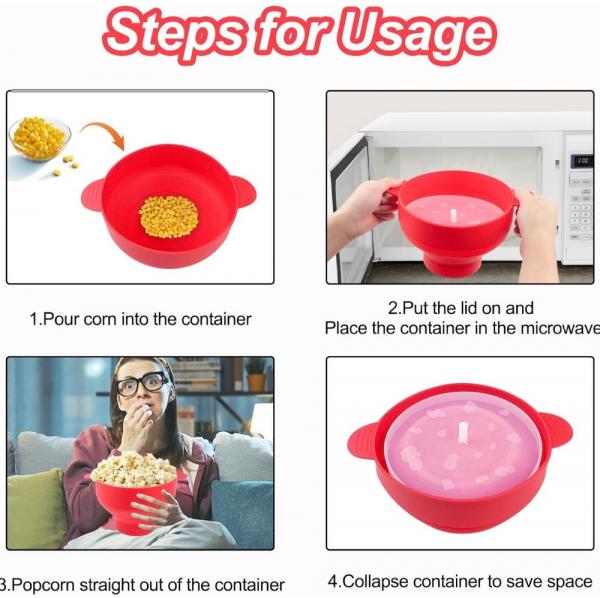 Steps for Usage

1.Pour corn into the container

2.Put the lid on and
Place the container in the microwave

3.Popcorn straight out of the container

4.Collapse container to save space