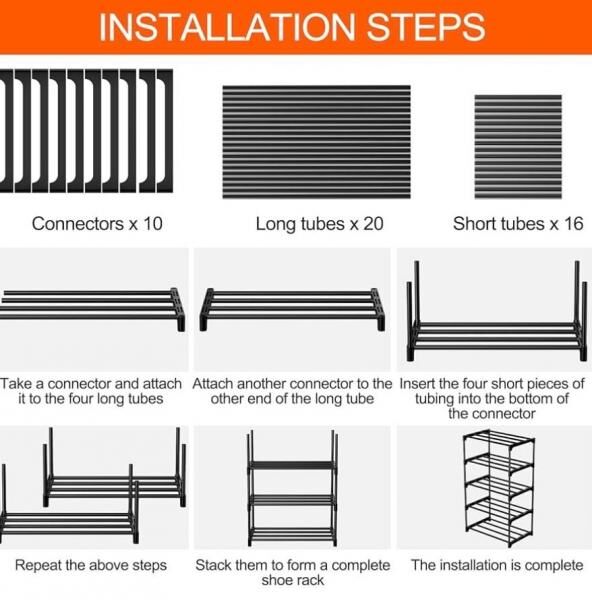 INSTALLATION STEPS

Connectors x 10

Long tubes x 20

Short tubes x 16

Take a connector and attach it to the four long tubes

Attach another connector to the other end of the long tube

Insert the four short pieces of tubing into the bottom of the connector

Repeat the above steps

Stack them to form a complete shoe rack

The installation is complete