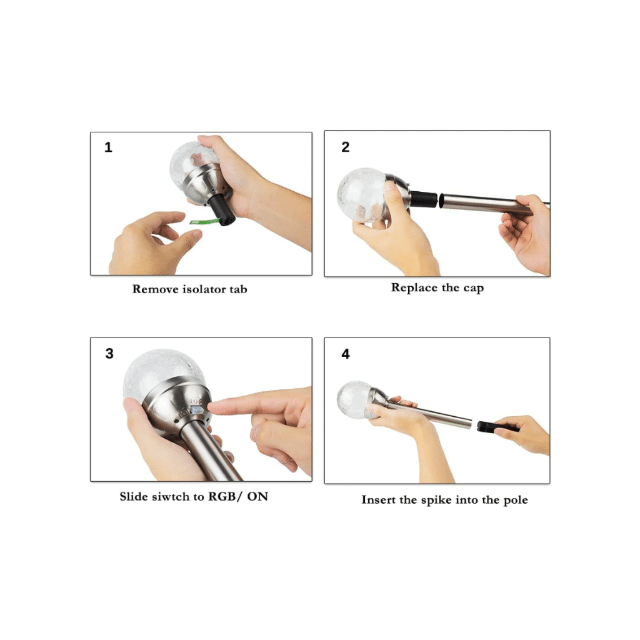 1

Remove isolator tab

2

Replace the cap

3

Slide siwtch to RGB/ ON

4

Insert the spike into the pole