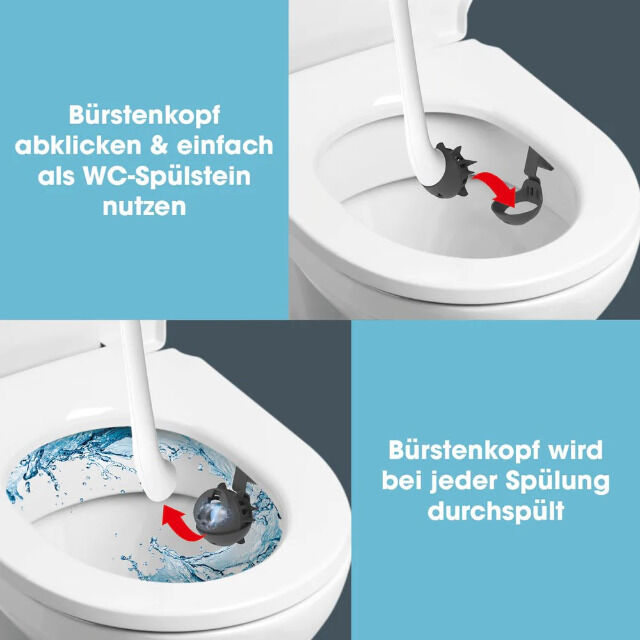 Bürstenkopf abklicken & einfach als WC-Spülstein nutzen

Bürstenkopf wird bei jeder Spülung durchspült