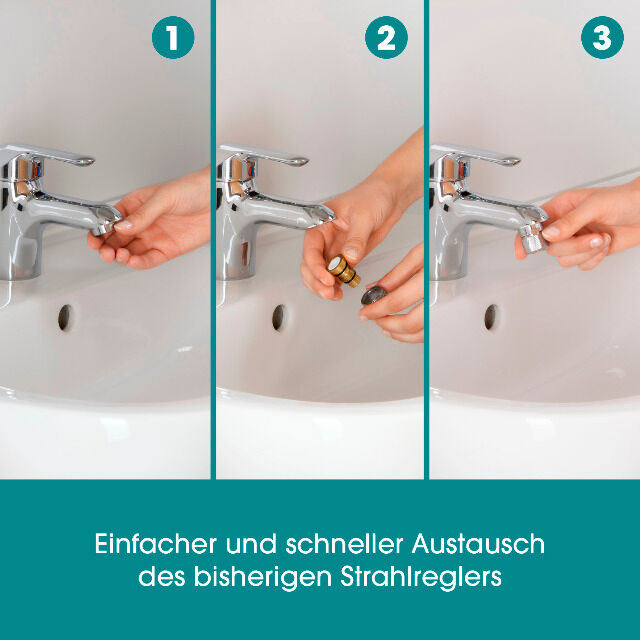 1

2

3

Einfacher und schneller Austausch des bisherigen Strahlreglers