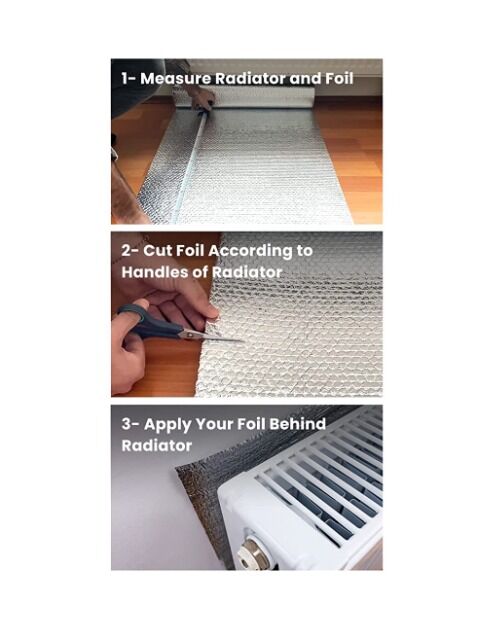 1- Measure Radiator and Foil

2- Cut Foil According to Handles of Radiator

3- Apply Your Foil Behind Radiator